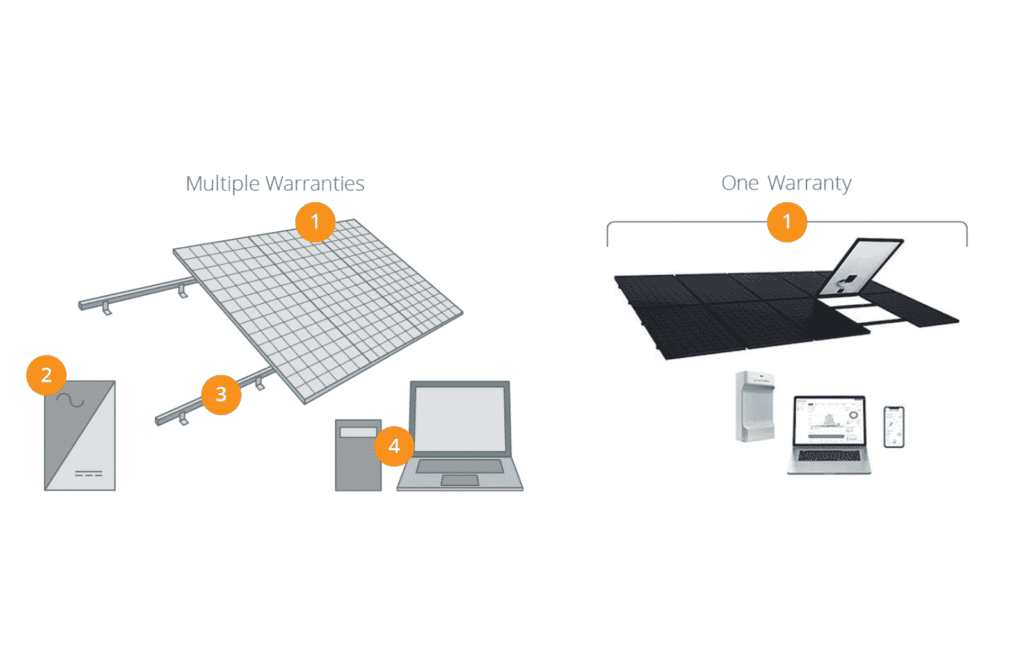 Multiple Warranties

1

2

3

4

One Warranty

1